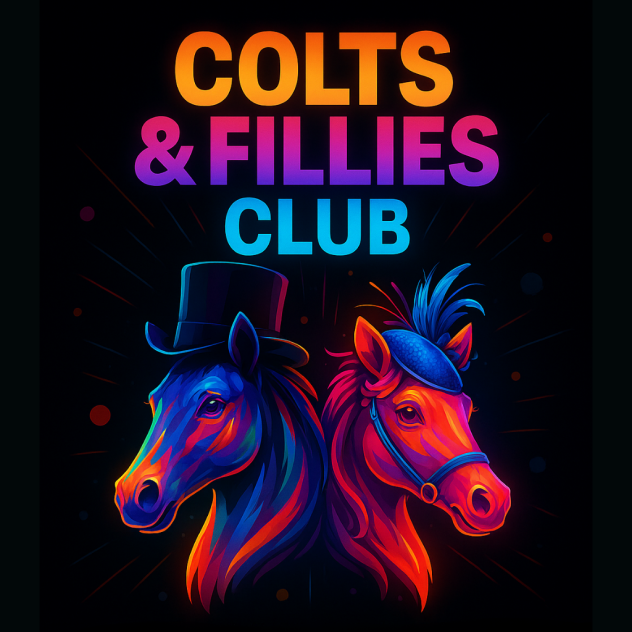 COLTS
& FILLIES
CLUB